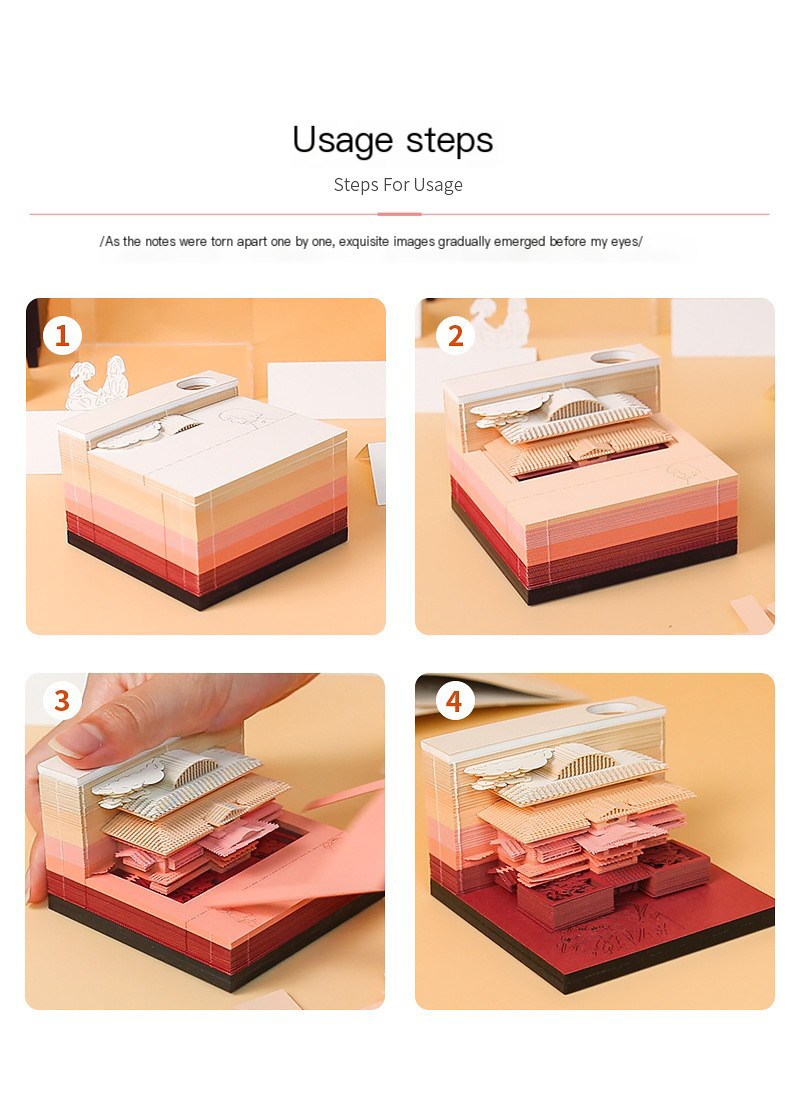 Usage steps

Steps For Usage

/As the notes were torn apart one by one, exquisite images gradually emerged before my eyes/

1

2

3

4